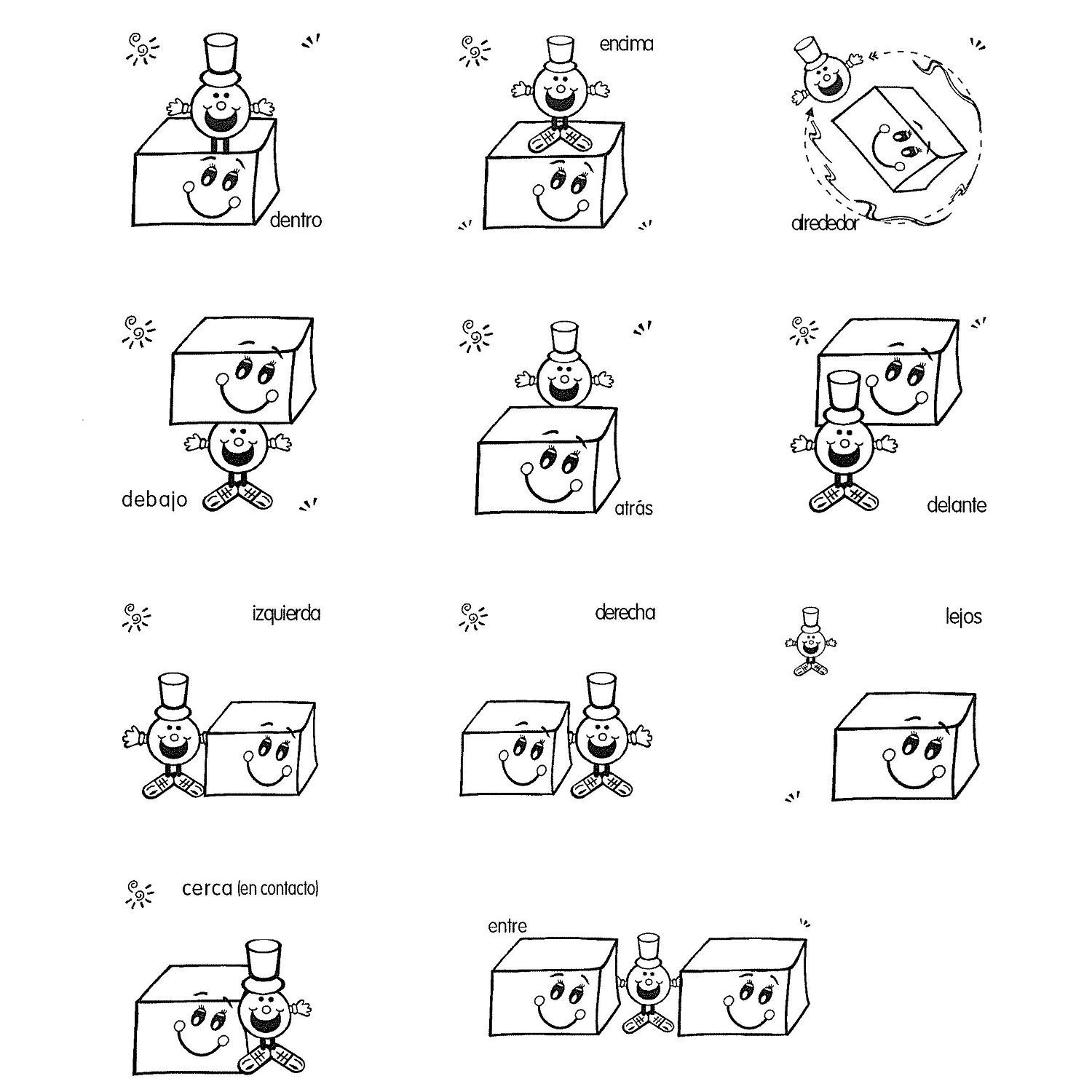 dentro

encima

alrededor

debajo

atrás

delante

izquierda

derecha

lejos

cerca (en contacto)

entre